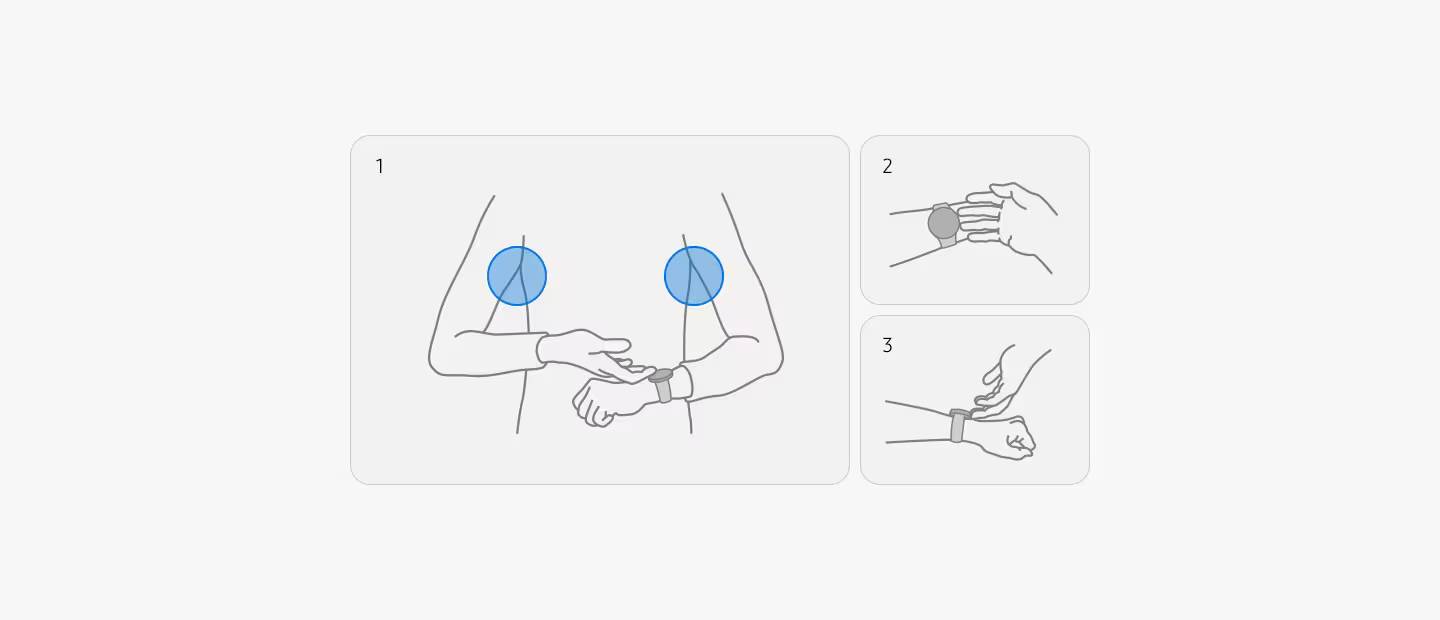 1

2

3